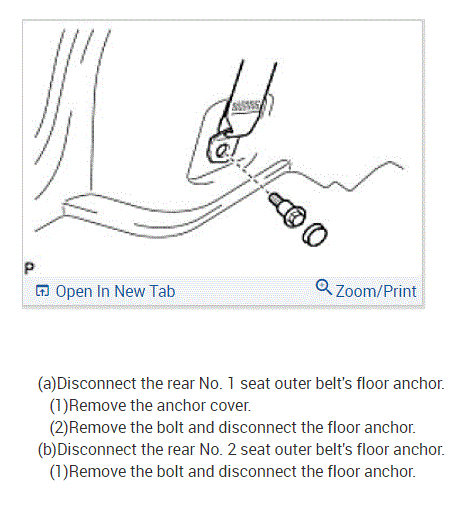 P

Open In New Tab

Zoom/Print

(a)Disconnect the rear No. 1 seat outer belt's floor anchor.

(1)Remove the anchor cover.

(2)Remove the bolt and disconnect the floor anchor.

(b)Disconnect the rear No. 2 seat outer belt's floor anchor.

(1)Remove the bolt and disconnect the floor anchor.