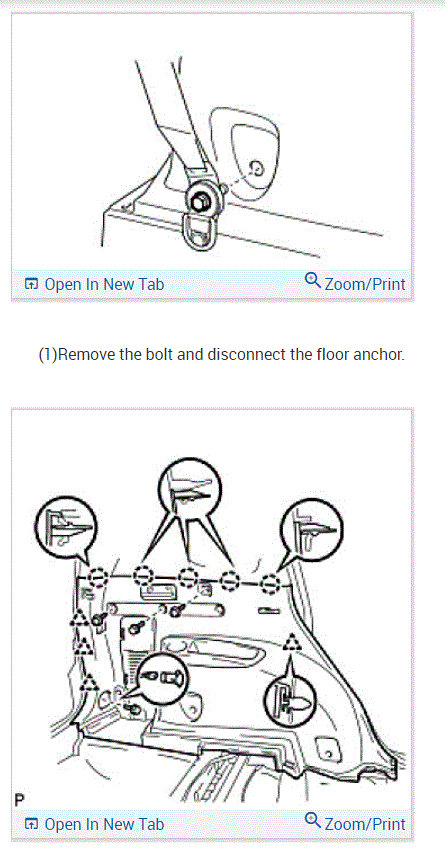 Open In New Tab

Zoom/Print

(1)Remove the bolt and disconnect the floor anchor.

P

Open In New Tab

Zoom/Print