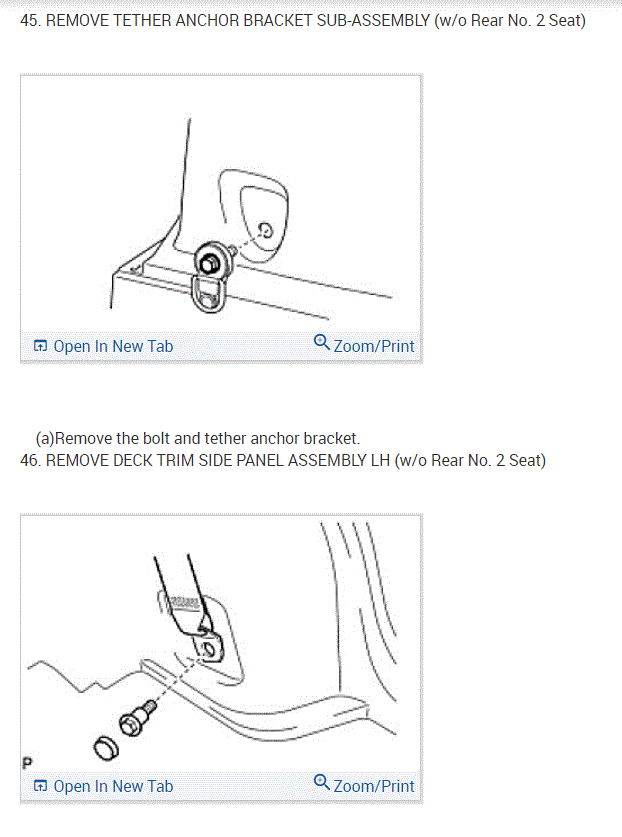 45. REMOVE TETHER ANCHOR BRACKET SUB-ASSEMBLY (w/o Rear No. 2 Seat)

Open In New Tab
Zoom/Print

(a)Remove the bolt and tether anchor bracket.

46. REMOVE DECK TRIM SIDE PANEL ASSEMBLY LH (w/o Rear No. 2 Seat)

P

Open In New Tab
Zoom/Print