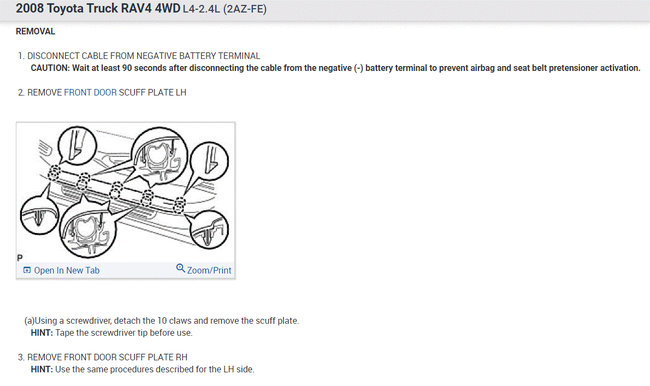 2008 Toyota Truck RAV4 4WD L4-2.4L (2AZ-FE)

REMOVAL

1. DISCONNECT CABLE FROM NEGATIVE BATTERY TERMINAL
CAUTION: Wait at least 90 seconds after disconnecting the cable from the negative (-) battery terminal to prevent airbag and seat belt pretensioner activation.

2. REMOVE FRONT DOOR SCUFF PLATE LH

P

Open In New Tab

Zoom/Print

(a)Using a screwdriver, detach the 10 claws and remove the scuff plate.
HINT: Tape the screwdriver tip before use.

3. REMOVE FRONT DOOR SCUFF PLATE RH
HINT: Use the same procedures described for the LH side.