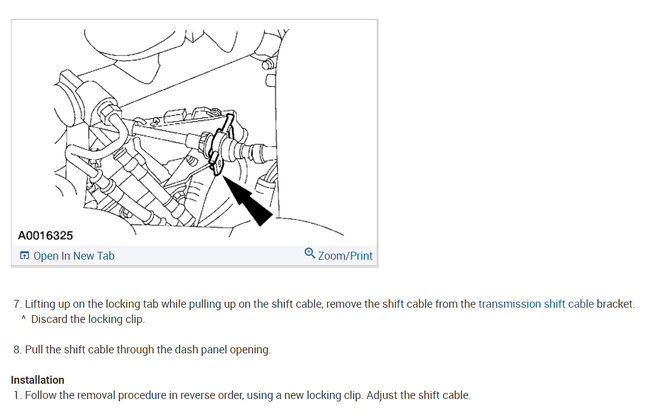 A0016325

Open In New Tab

Zoom/Print

7. Lifting up on the locking tab while pulling up on the shift cable, remove the shift cable from the transmission shift cable bracket.
^ Discard the locking clip.

8. Pull the shift cable through the dash panel opening.

Installation
1. Follow the removal procedure in reverse order, using a new locking clip. Adjust the shift cable.