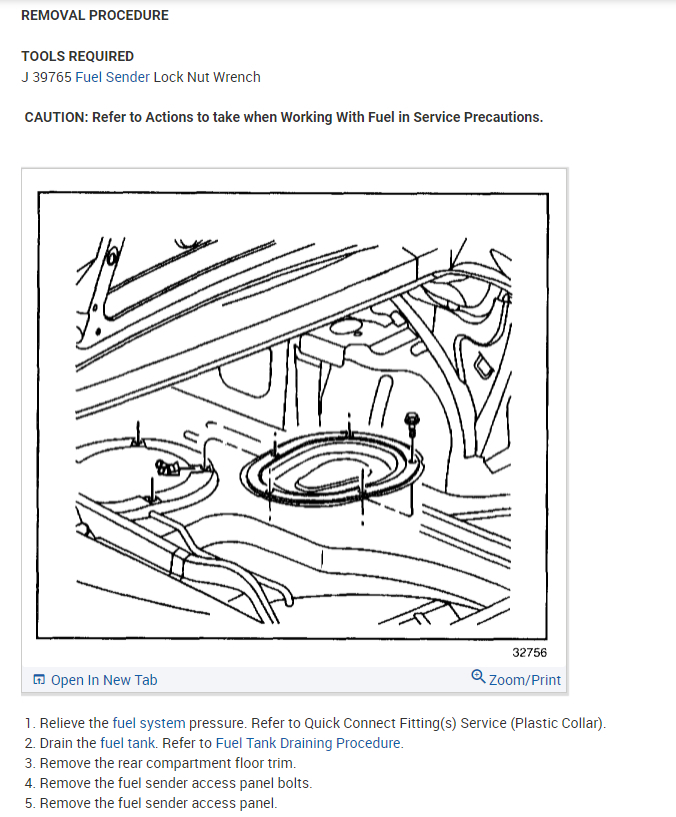 REMOVAL PROCEDURE

TOOLS REQUIRED
J 39765 Fuel Sender Lock Nut Wrench

CAUTION: Refer to Actions to take when Working With Fuel in Service Precautions.

32756

Open In New Tab

Zoom/Print

1. Relieve the fuel system pressure. Refer to Quick Connect Fitting(s) Service (Plastic Collar).
2. Drain the fuel tank. Refer to Fuel Tank Draining Procedure.
3. Remove the rear compartment floor trim.
4. Remove the fuel sender access panel bolts.
5. Remove the fuel sender access panel.