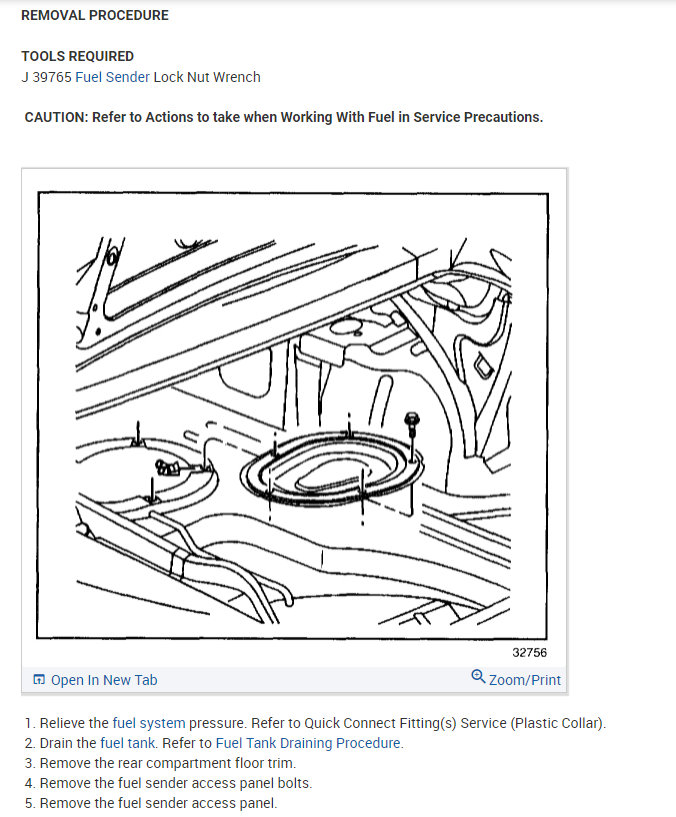 REMOVAL PROCEDURE

TOOLS REQUIRED
J 39765 Fuel Sender Lock Nut Wrench

CAUTION: Refer to Actions to take when Working With Fuel in Service Precautions.

32756

Open In New Tab

Zoom/Print

1. Relieve the fuel system pressure. Refer to Quick Connect Fitting(s) Service (Plastic Collar).
2. Drain the fuel tank. Refer to Fuel Tank Draining Procedure.
3. Remove the rear compartment floor trim.
4. Remove the fuel sender access panel bolts.
5. Remove the fuel sender access panel.