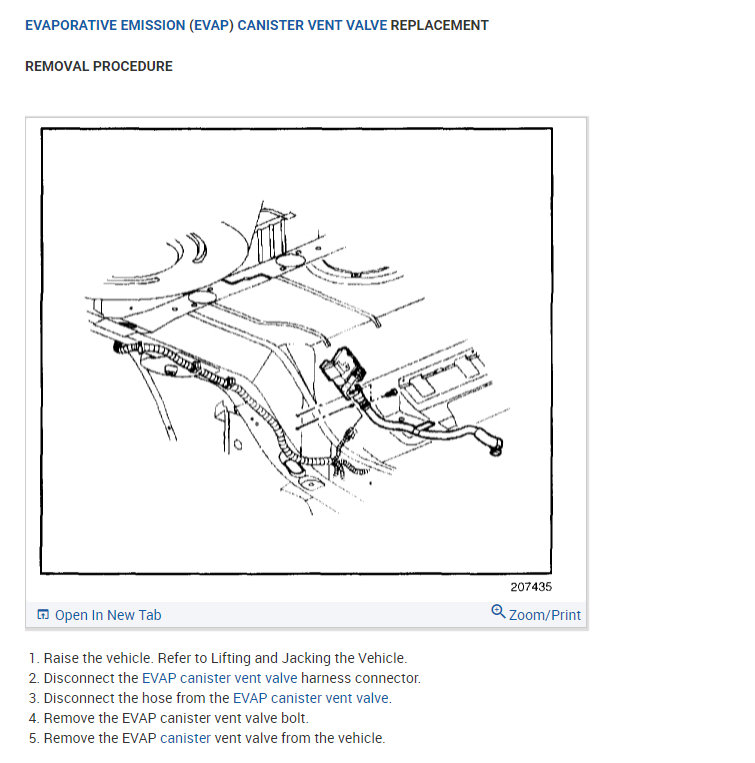 EVAPORATIVE EMISSION (EVAP) CANISTER VENT VALVE REPLACEMENT

REMOVAL PROCEDURE

207435

Open In New Tab

Zoom/Print

1. Raise the vehicle. Refer to Lifting and Jacking the Vehicle.
2. Disconnect the EVAP canister vent valve harness connector.
3. Disconnect the hose from the EVAP canister vent valve.
4. Remove the EVAP canister vent valve bolt.
5. Remove the EVAP canister vent valve from the vehicle.