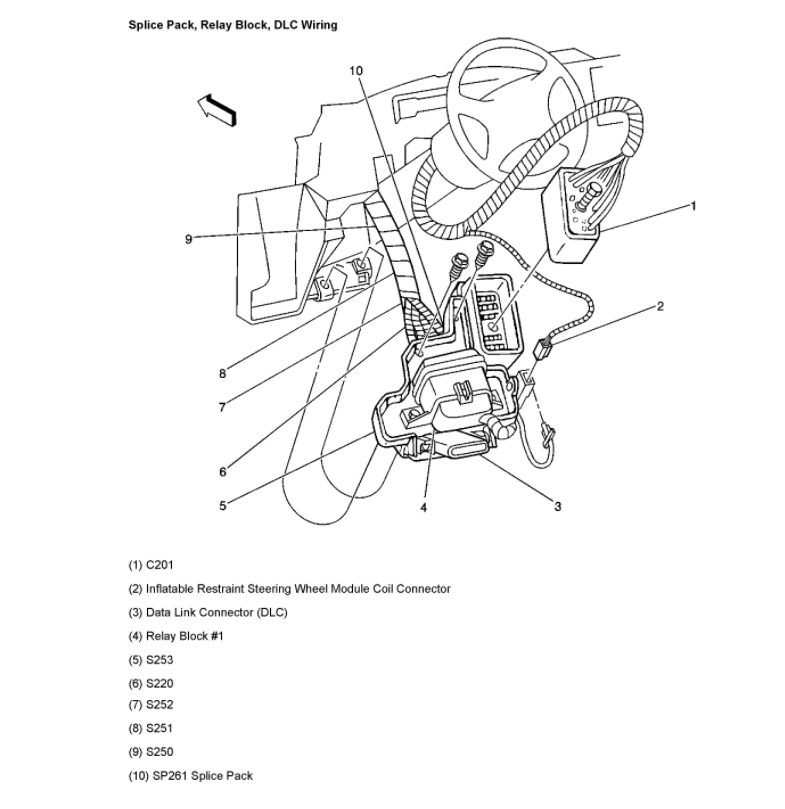 Splice Pack, Relay Block, DLC Wiring

10
1
9
2
8
7
6
5
4
3

(1) C201
(2) Inflatable Restraint Steering Wheel Module Coil Connector
(3) Data Link Connector (DLC)
(4) Relay Block #1
(5) S253
(6) S220
(7) S252
(8) S251
(9) S250
(10) SP261 Splice Pack