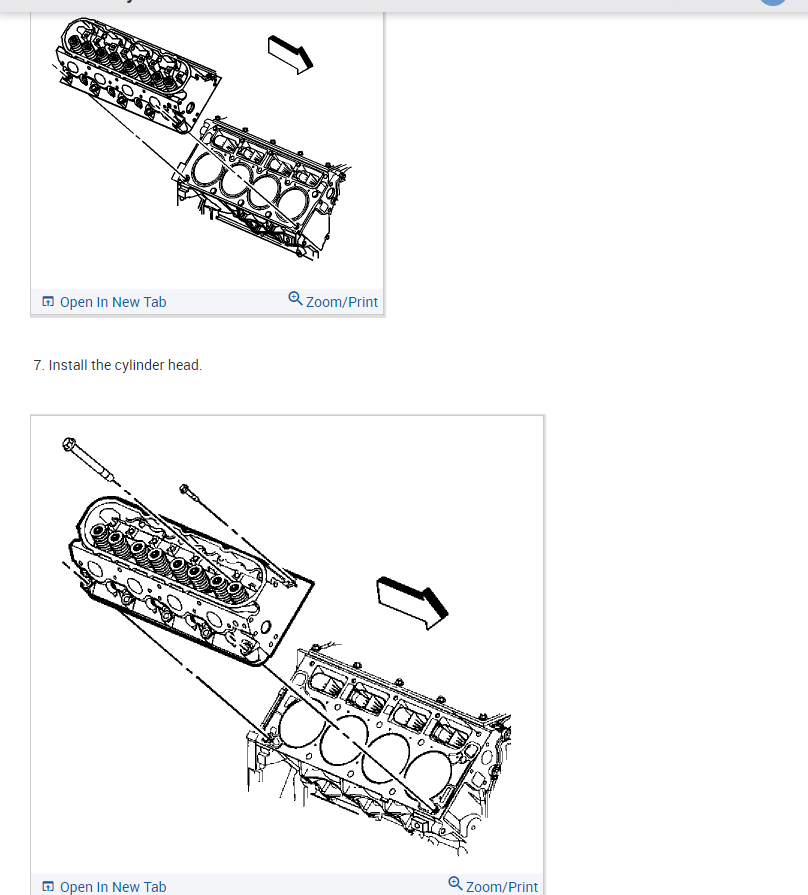 Open In New Tab
Zoom/Print

7. Install the cylinder head.

Open In New Tab
Zoom/Print