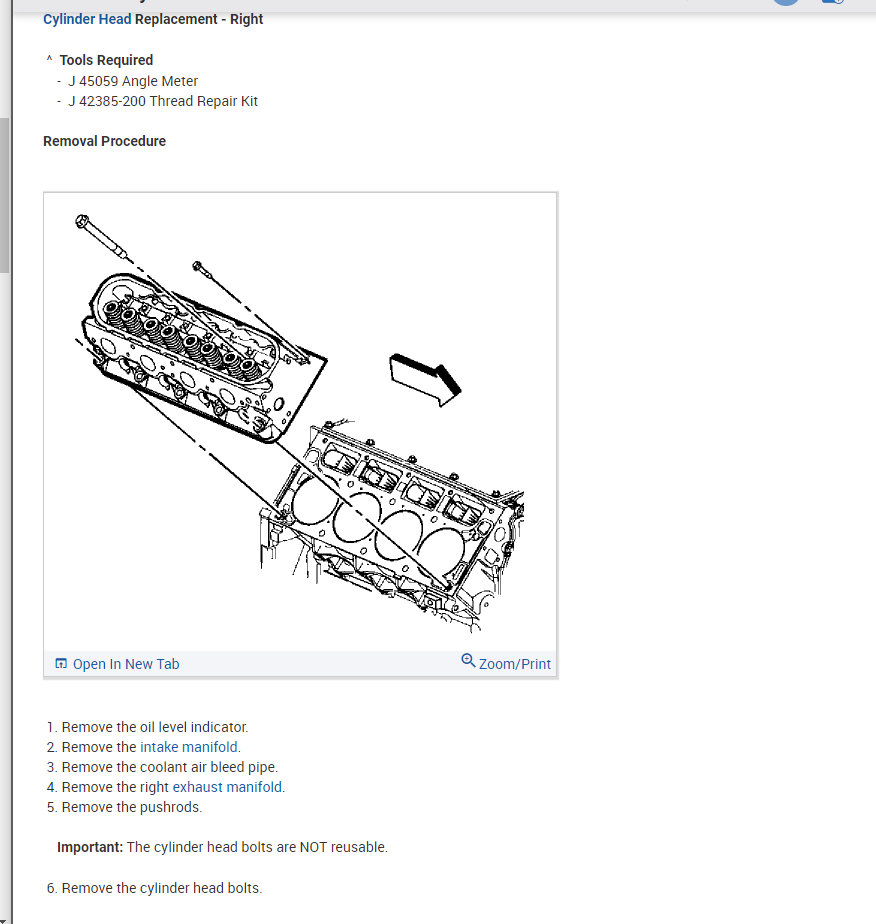 Cylinder Head Replacement - Right

^ Tools Required
- J 45059 Angle Meter
- J 42385-200 Thread Repair Kit

Removal Procedure

Open In New Tab
Zoom/Print

1. Remove the oil level indicator.
2. Remove the intake manifold.
3. Remove the coolant air bleed pipe.
4. Remove the right exhaust manifold.
5. Remove the pushrods.

Important: The cylinder head bolts are NOT reusable.

6. Remove the cylinder head bolts.