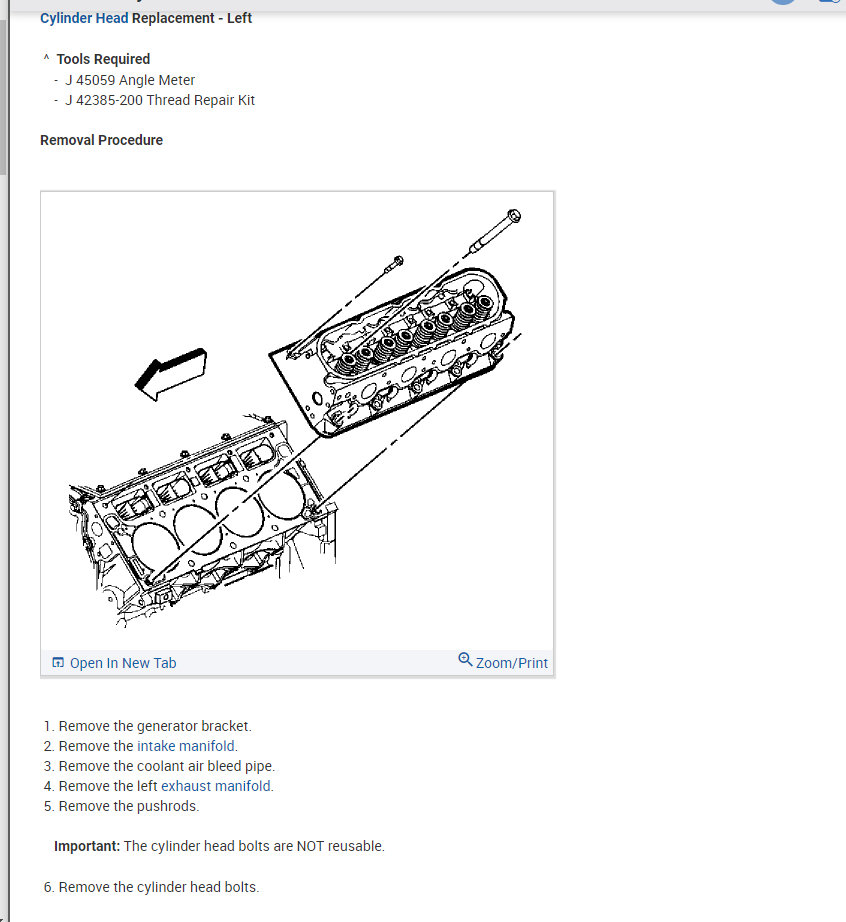 Cylinder Head Replacement - Left

^ Tools Required
- J 45059 Angle Meter
- J 42385-200 Thread Repair Kit

Removal Procedure

Open In New Tab
Zoom/Print

1. Remove the generator bracket.
2. Remove the intake manifold.
3. Remove the coolant air bleed pipe.
4. Remove the left exhaust manifold.
5. Remove the pushrods.

Important: The cylinder head bolts are NOT reusable.

6. Remove the cylinder head bolts.