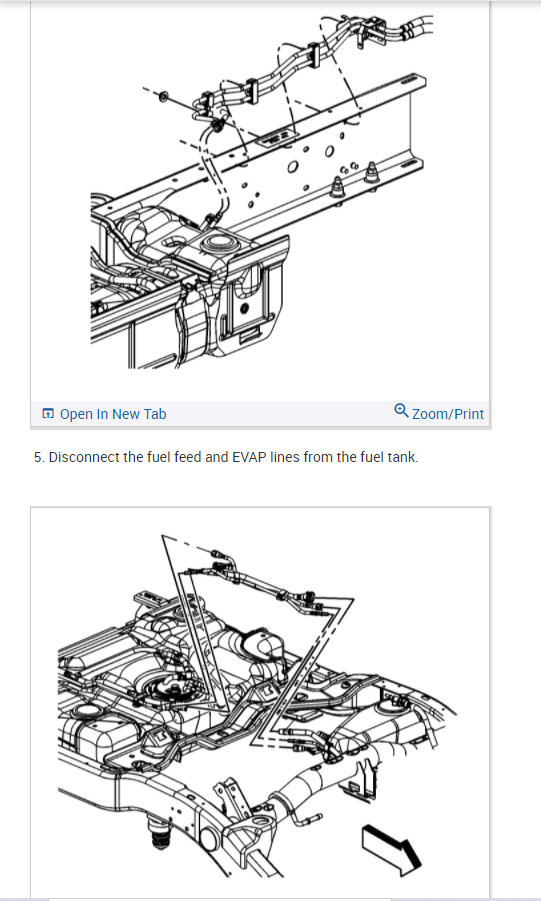 Open In New Tab

Zoom/Print

5. Disconnect the fuel feed and EVAP lines from the fuel tank.