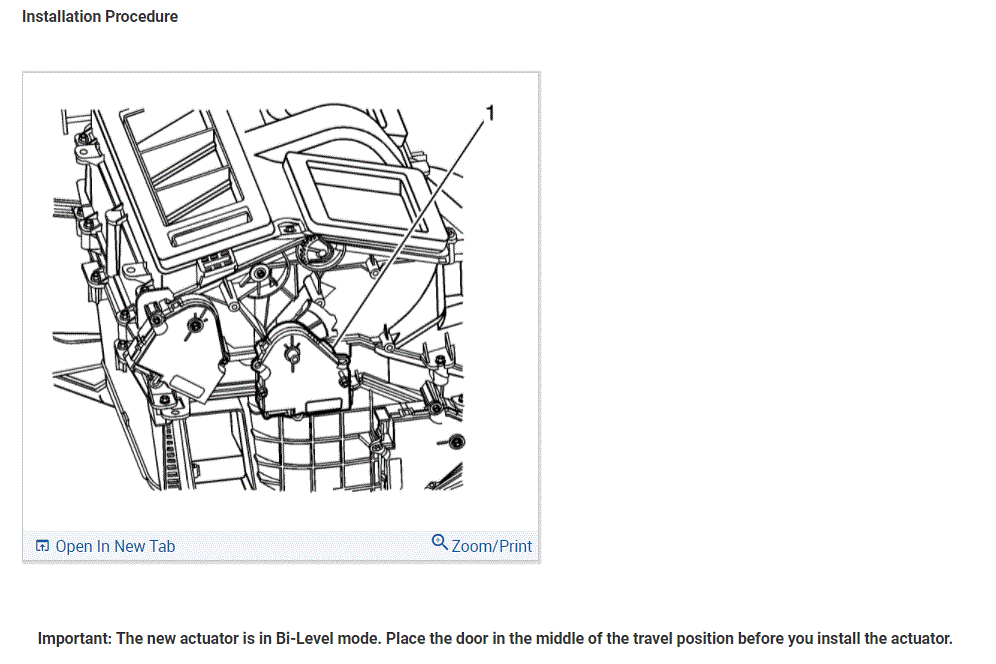 Installation Procedure

1

Open In New Tab

Zoom/Print

Important: The new actuator is in Bi-Level mode. Place the door in the middle of the travel position before you install the actuator.