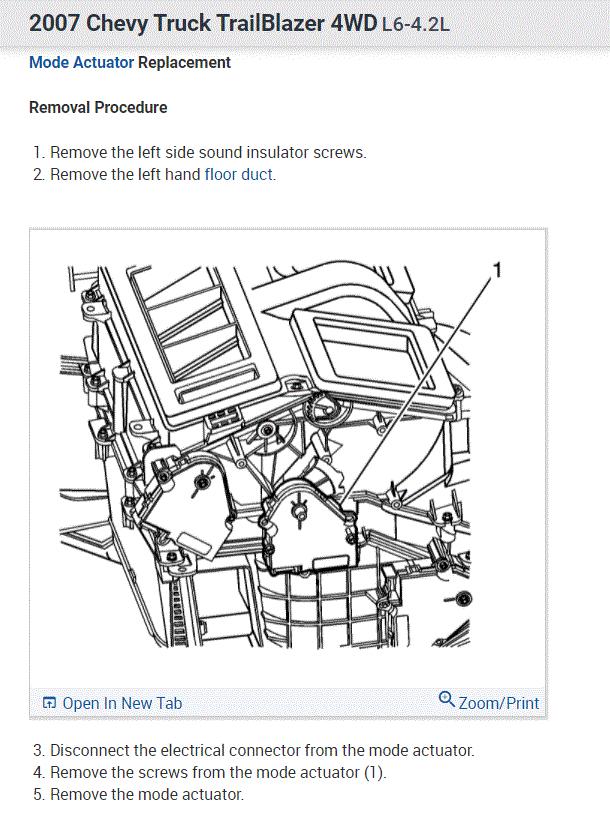 2007 Chevy Truck TrailBlazer 4WD L6-4.2L

Mode Actuator Replacement

Removal Procedure

1. Remove the left side sound insulator screws.
2. Remove the left hand floor duct.

1

Open In New Tab

Zoom/Print

3. Disconnect the electrical connector from the mode actuator.
4. Remove the screws from the mode actuator (1).
5. Remove the mode actuator.