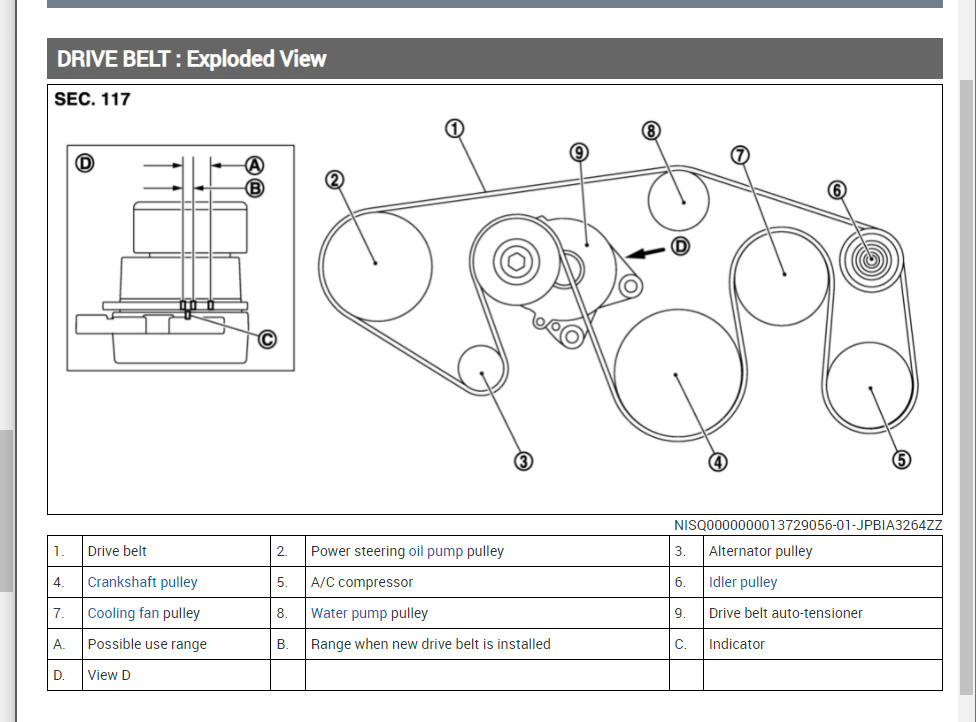 DRIVE BELT : Exploded View

SEC. 117

D
A
B
C
1
2
3
4
5
6
7
8
9
D

NISQ0000000013729056-01-JPBIA3264ZZ

| 1. | Drive belt | 2. | Power steering oil pump pulley | 3. | Alternator pulley |
|---|---|---|---|---|---|
| 4. | Crankshaft pulley | 5. | A/C compressor | 6. | Idler pulley |
| 7. | Cooling fan pulley | 8. | Water pump pulley | 9. | Drive belt auto-tensioner |
| A. | Possible use range | B. | Range when new drive belt is installed | C. | Indicator |
| D. | View D | | | | |