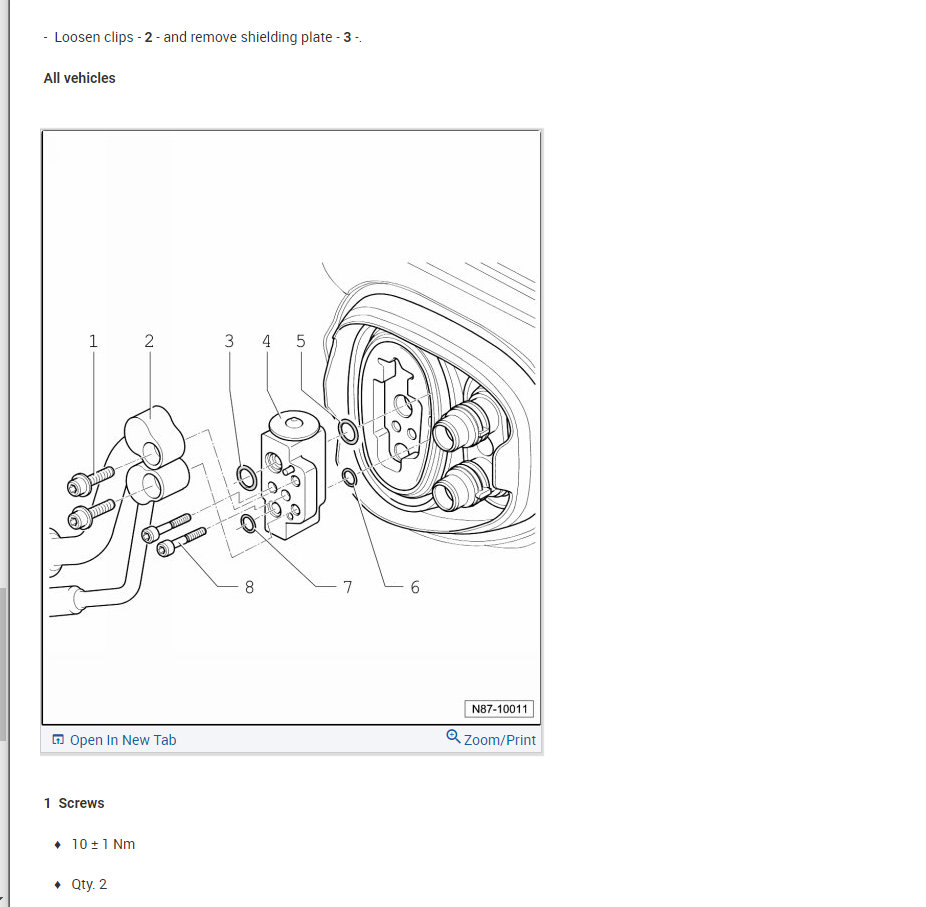 - Loosen clips - 2 - and remove shielding plate - 3 -.

All vehicles

1 2 3 4 5
8 7 6
N87-10011

Open In New Tab
Zoom/Print

1 Screws

♦ 10 ± 1 Nm

♦ Qty. 2