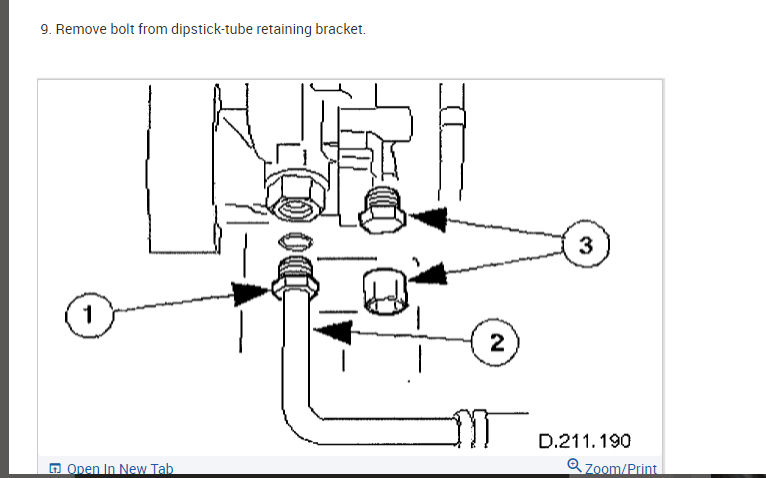 9. Remove bolt from dipstick-tube retaining bracket.

3

1

2

D.211.190

Open In New Tab

Zoom/Print