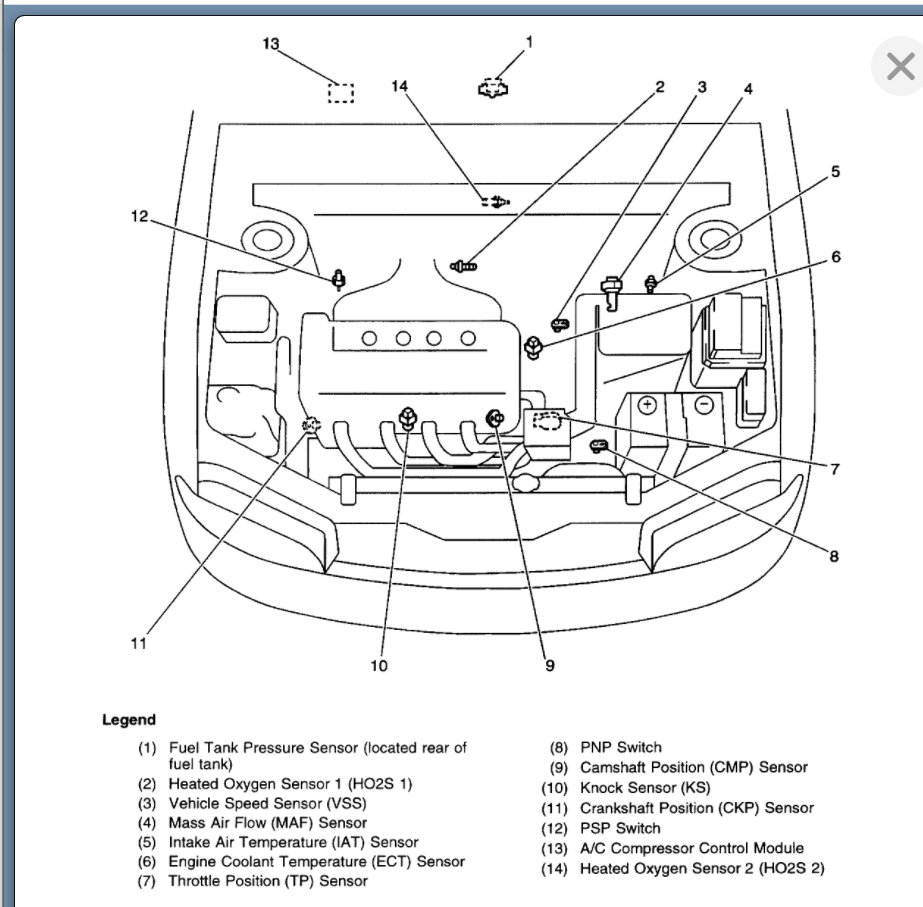 13
1
14
2
3
4
5
12
6
7
8
11
10
9

Legend

(1) Fuel Tank Pressure Sensor (located rear of fuel tank)
(2) Heated Oxygen Sensor 1 (HO2S 1)
(3) Vehicle Speed Sensor (VSS)
(4) Mass Air Flow (MAF) Sensor
(5) Intake Air Temperature (IAT) Sensor
(6) Engine Coolant Temperature (ECT) Sensor
(7) Throttle Position (TP) Sensor

(8) PNP Switch
(9) Camshaft Position (CMP) Sensor
(10) Knock Sensor (KS)
(11) Crankshaft Position (CKP) Sensor
(12) PSP Switch
(13) A/C Compressor Control Module
(14) Heated Oxygen Sensor 2 (HO2S 2)