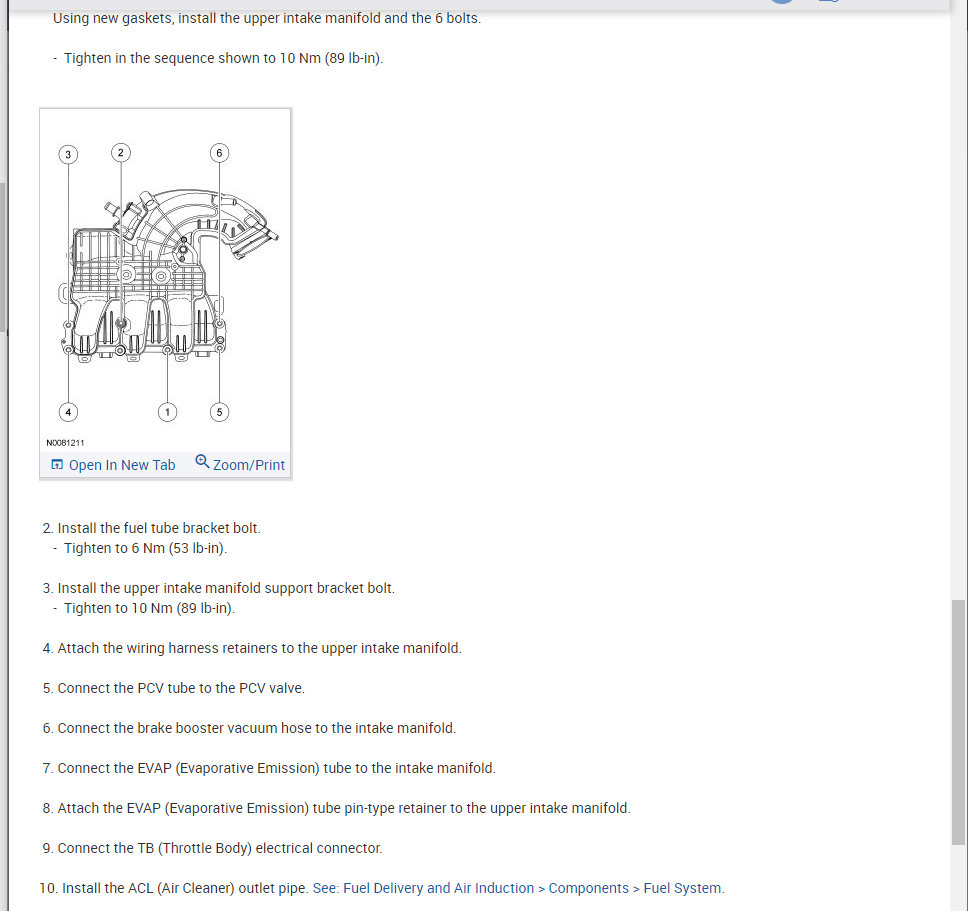 Using new gaskets, install the upper intake manifold and the 6 bolts.

- Tighten in the sequence shown to 10 Nm (89 lb-in).

3
2
6
4
1
5
N0081211
Open In New Tab
Zoom/Print

2. Install the fuel tube bracket bolt.
- Tighten to 6 Nm (53 lb-in).

3. Install the upper intake manifold support bracket bolt.
- Tighten to 10 Nm (89 lb-in).

4. Attach the wiring harness retainers to the upper intake manifold.

5. Connect the PCV tube to the PCV valve.

6. Connect the brake booster vacuum hose to the intake manifold.

7. Connect the EVAP (Evaporative Emission) tube to the intake manifold.

8. Attach the EVAP (Evaporative Emission) tube pin-type retainer to the upper intake manifold.

9. Connect the TB (Throttle Body) electrical connector.

10. Install the ACL (Air Cleaner) outlet pipe. See: Fuel Delivery and Air Induction > Components > Fuel System.