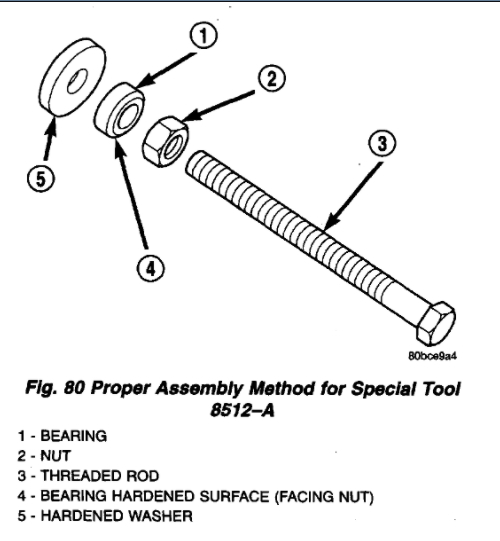 1
2
3
5
4
80bce9a4

Fig. 80 Proper Assembly Method for Special Tool 8512–A

1 - BEARING
2 - NUT
3 - THREADED ROD
4 - BEARING HARDENED SURFACE (FACING NUT)
5 - HARDENED WASHER