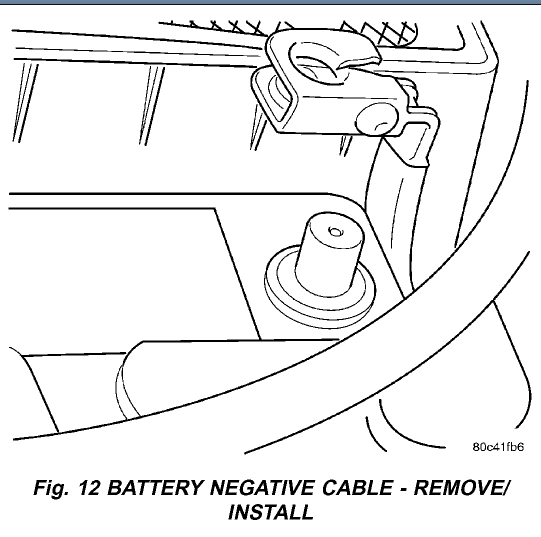 80c41fb6

Fig. 12 BATTERY NEGATIVE CABLE - REMOVE/ INSTALL