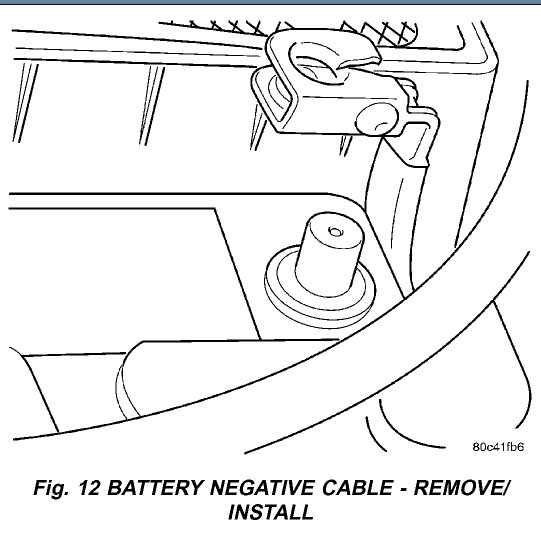 80c41fb6

Fig. 12 BATTERY NEGATIVE CABLE - REMOVE/ INSTALL