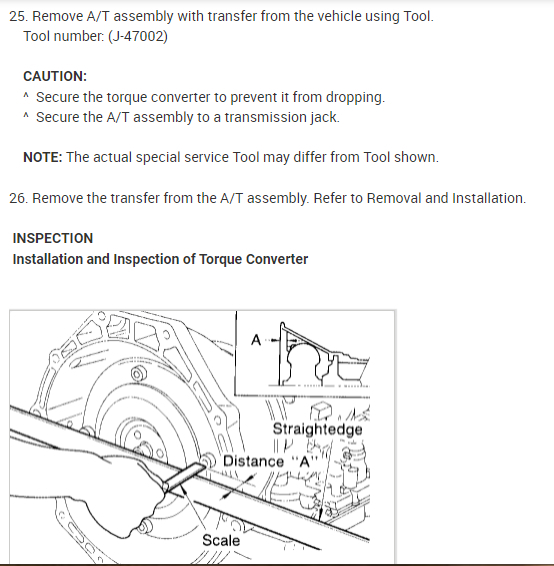 25. Remove A/T assembly with transfer from the vehicle using Tool.
Tool number: (J-47002)

CAUTION:
^ Secure the torque converter to prevent it from dropping.
^ Secure the A/T assembly to a transmission jack.

NOTE: The actual special service Tool may differ from Tool shown.

26. Remove the transfer from the A/T assembly. Refer to Removal and Installation.

INSPECTION
Installation and Inspection of Torque Converter

A
Straightedge
Distance "A"
Scale