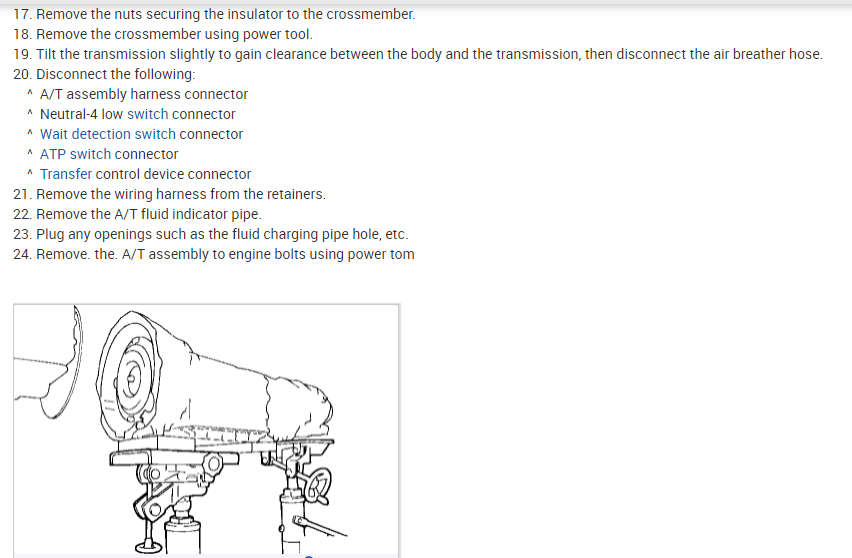 17. Remove the nuts securing the insulator to the crossmember.
18. Remove the crossmember using power tool.
19. Tilt the transmission slightly to gain clearance between the body and the transmission, then disconnect the air breather hose.
20. Disconnect the following:
^ A/T assembly harness connector
^ Neutral-4 low switch connector
^ Wait detection switch connector
^ ATP switch connector
^ Transfer control device connector
21. Remove the wiring harness from the retainers.
22. Remove the A/T fluid indicator pipe.
23. Plug any openings such as the fluid charging pipe hole, etc.
24. Remove. the. A/T assembly to engine bolts using power tom