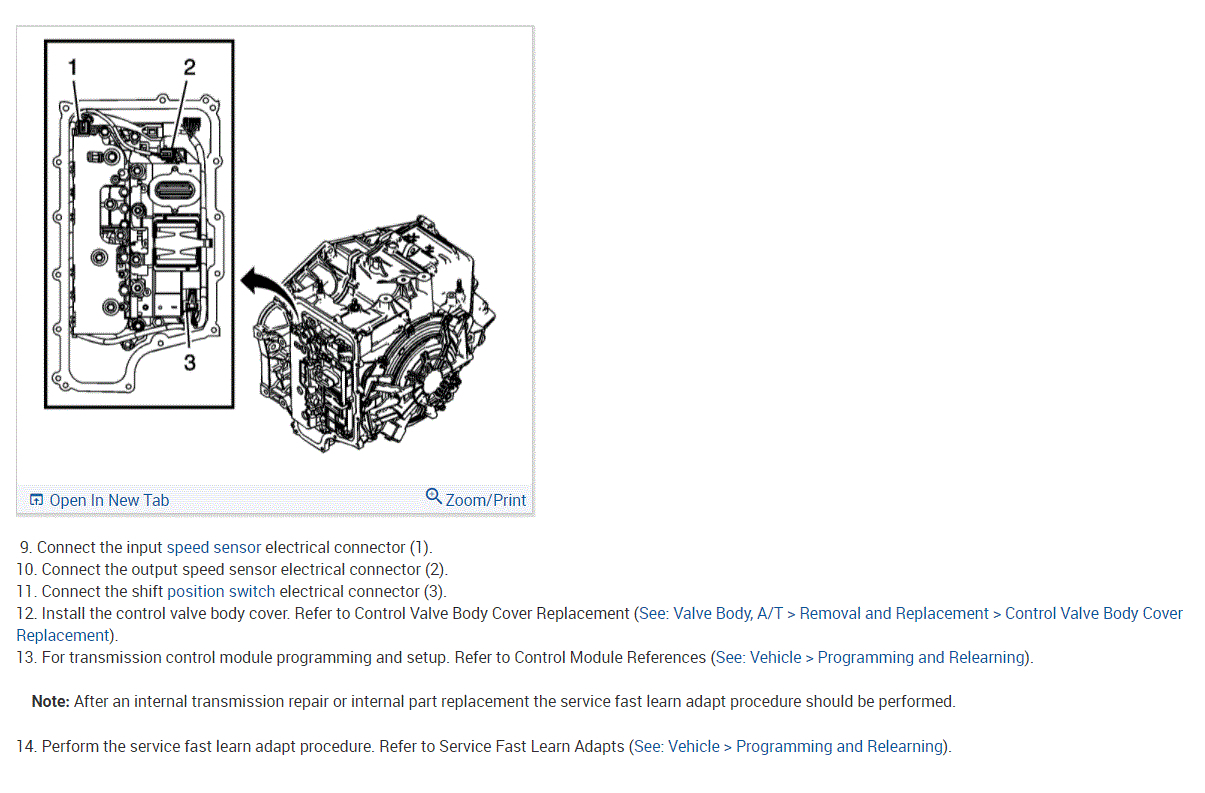 1
2
3

Open In New Tab
Zoom/Print

9. Connect the input speed sensor electrical connector (1).
10. Connect the output speed sensor electrical connector (2).
11. Connect the shift position switch electrical connector (3).
12. Install the control valve body cover. Refer to Control Valve Body Cover Replacement (See: Valve Body, A/T > Removal and Replacement > Control Valve Body Cover Replacement).
13. For transmission control module programming and setup. Refer to Control Module References (See: Vehicle > Programming and Relearning).

Note: After an internal transmission repair or internal part replacement the service fast learn adapt procedure should be performed.

14. Perform the service fast learn adapt procedure. Refer to Service Fast Learn Adapts (See: Vehicle > Programming and Relearning).