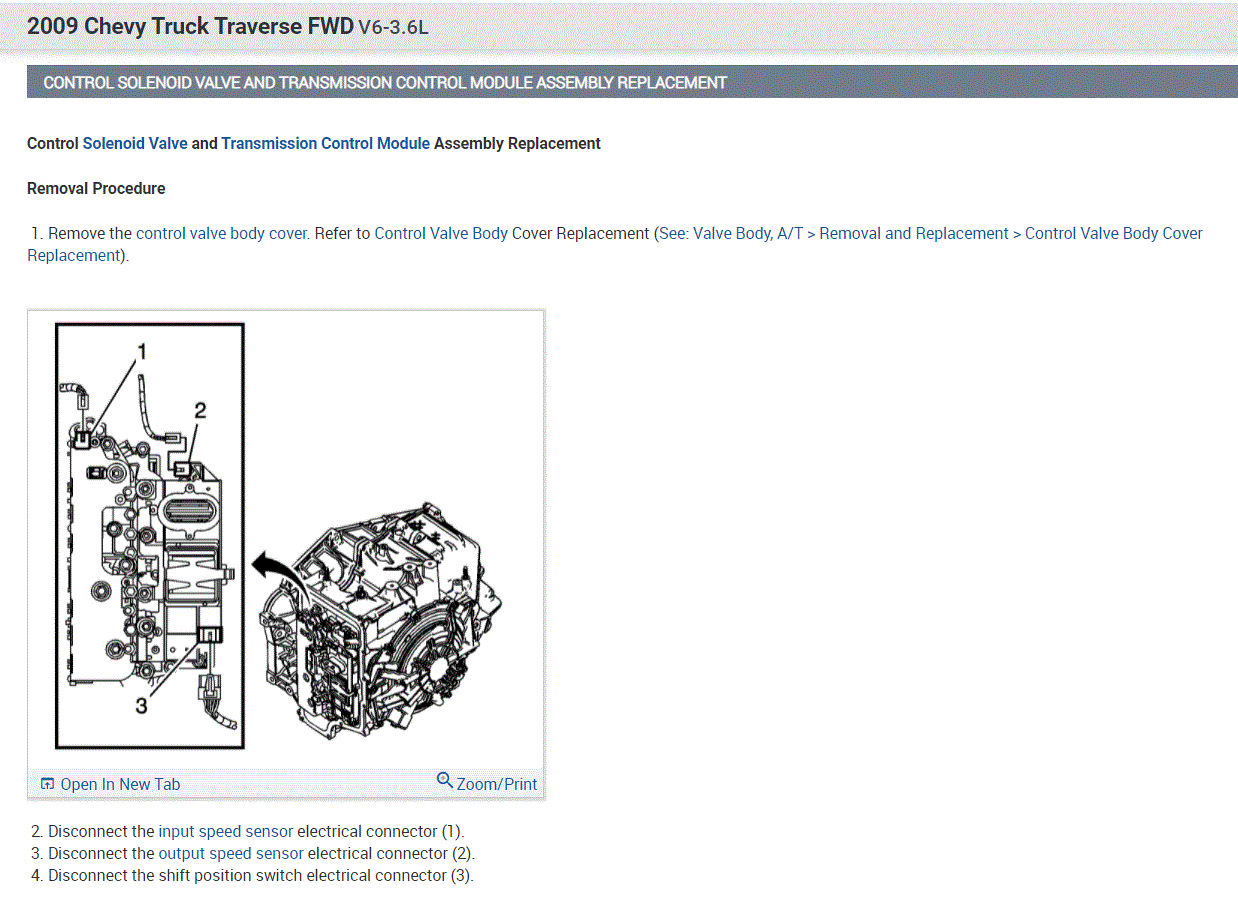 2009 Chevy Truck Traverse FWD V6-3.6L

CONTROL SOLENOID VALVE AND TRANSMISSION CONTROL MODULE ASSEMBLY REPLACEMENT

Control Solenoid Valve and Transmission Control Module Assembly Replacement

Removal Procedure

1. Remove the control valve body cover. Refer to Control Valve Body Cover Replacement (See: Valve Body, A/T > Removal and Replacement > Control Valve Body Cover Replacement).

1
2
3

Open In New Tab
Zoom/Print

2. Disconnect the input speed sensor electrical connector (1).
3. Disconnect the output speed sensor electrical connector (2).
4. Disconnect the shift position switch electrical connector (3).