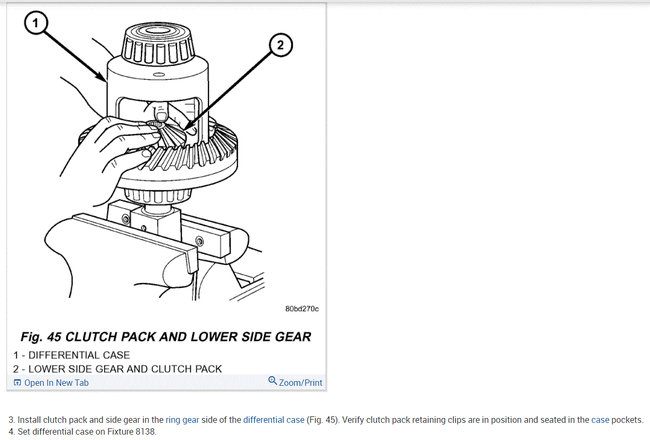 1

2

80bd270c

Fig. 45 CLUTCH PACK AND LOWER SIDE GEAR

1 - DIFFERENTIAL CASE
2 - LOWER SIDE GEAR AND CLUTCH PACK

Open In New Tab

Zoom/Print

3. Install clutch pack and side gear in the ring gear side of the differential case (Fig. 45). Verify clutch pack retaining clips are in position and seated in the case pockets.
4. Set differential case on Fixture 8138.