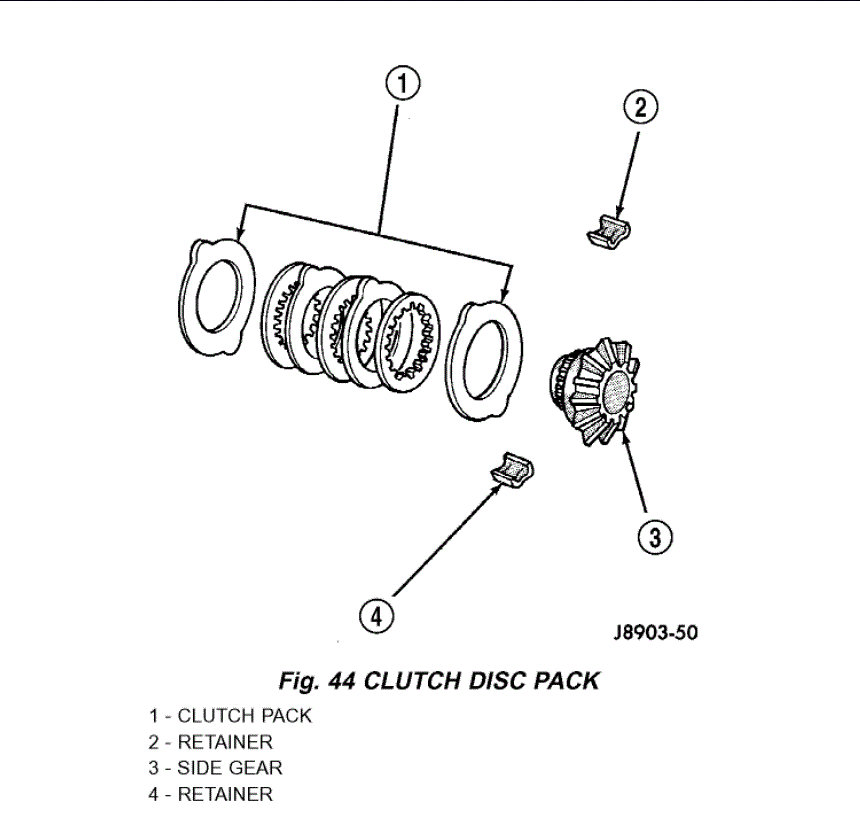 1
2
3
4
J8903-50

Fig. 44 CLUTCH DISC PACK

1 - CLUTCH PACK
2 - RETAINER
3 - SIDE GEAR
4 - RETAINER