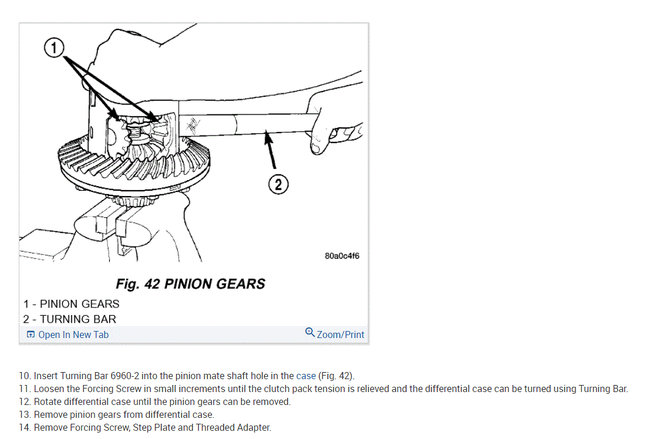 1

2

80a0c4f6

Fig. 42 PINION GEARS

1 - PINION GEARS
2 - TURNING BAR

Open In New Tab

Zoom/Print

10. Insert Turning Bar 6960-2 into the pinion mate shaft hole in the case (Fig. 42).
11. Loosen the Forcing Screw in small increments until the clutch pack tension is relieved and the differential case can be turned using Turning Bar.
12. Rotate differential case until the pinion gears can be removed.
13. Remove pinion gears from differential case.
14. Remove Forcing Screw, Step Plate and Threaded Adapter.