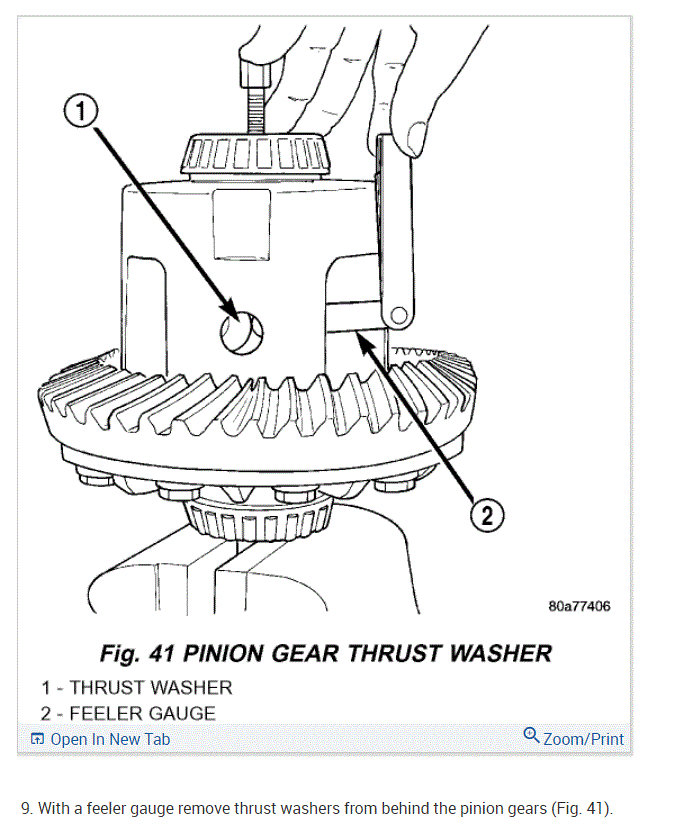 1

2

80a77406

Fig. 41 PINION GEAR THRUST WASHER

1 - THRUST WASHER
2 - FEELER GAUGE

Open In New Tab

Zoom/Print

9. With a feeler gauge remove thrust washers from behind the pinion gears (Fig. 41).