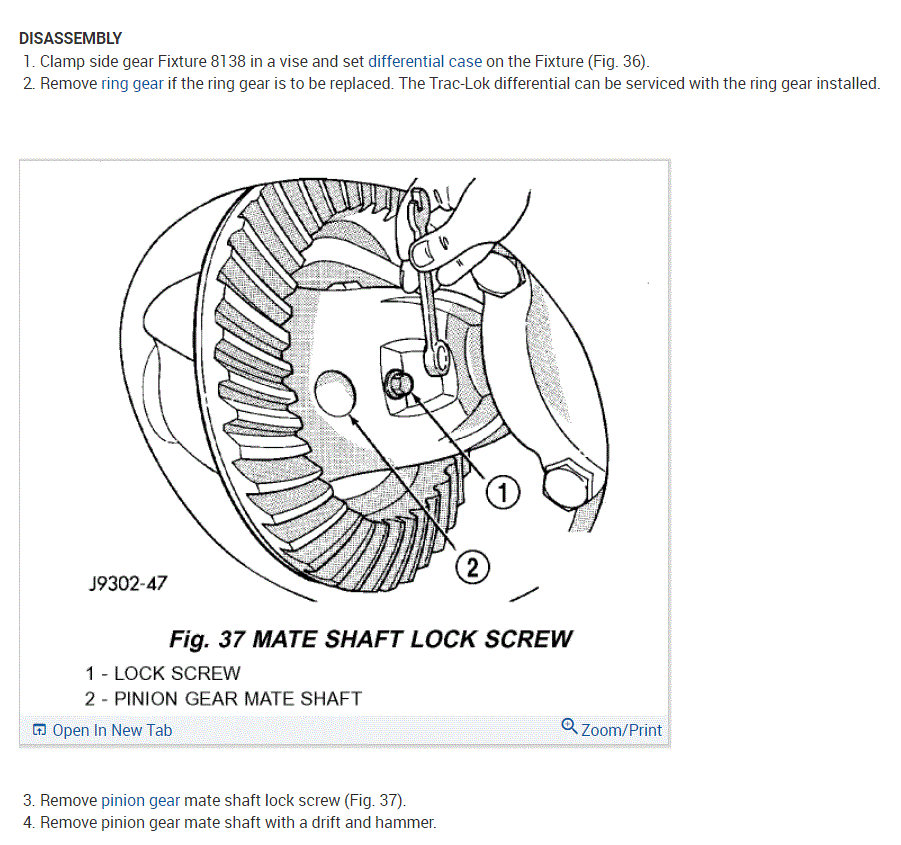 DISASSEMBLY
1. Clamp side gear Fixture 8138 in a vise and set differential case on the Fixture (Fig. 36).
2. Remove ring gear if the ring gear is to be replaced. The Trac-Lok differential can be serviced with the ring gear installed.

1
2
J9302-47

Fig. 37 MATE SHAFT LOCK SCREW
1 - LOCK SCREW
2 - PINION GEAR MATE SHAFT

Open In New Tab
Zoom/Print

3. Remove pinion gear mate shaft lock screw (Fig. 37).
4. Remove pinion gear mate shaft with a drift and hammer.