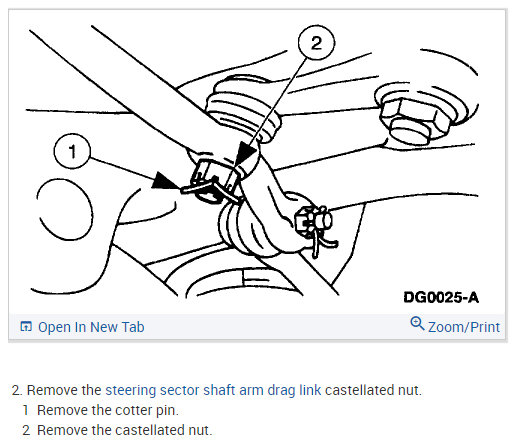 2

1

DG0025-A

Open In New Tab

Zoom/Print

2. Remove the steering sector shaft arm drag link castellated nut.

1 Remove the cotter pin.

2 Remove the castellated nut.