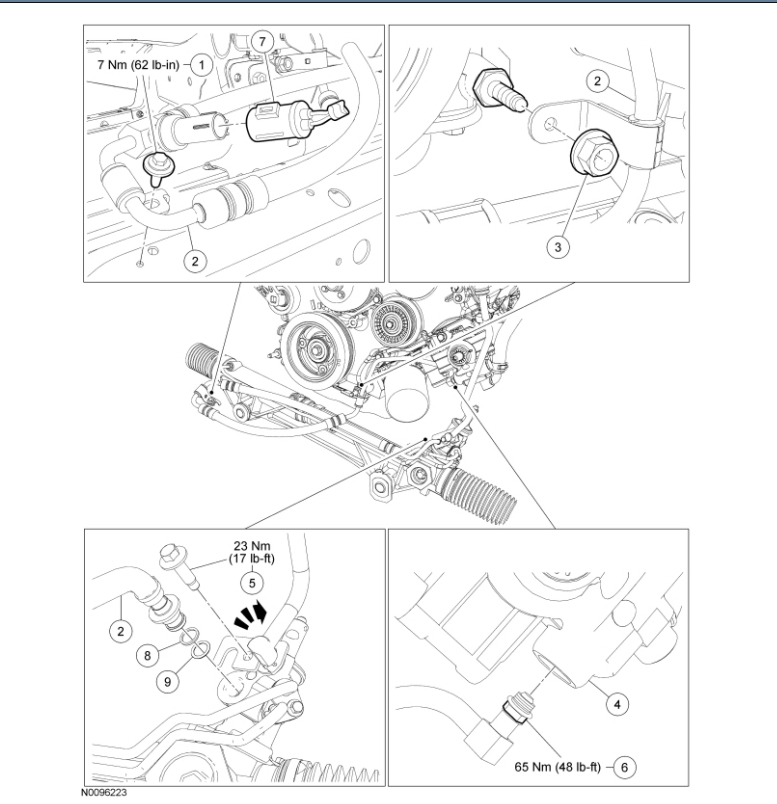 7 Nm (62 lb-in) 1
7
2
2
3
23 Nm
(17 lb-ft)
5
2
8
9
4
65 Nm (48 lb-ft) 6
N0096223