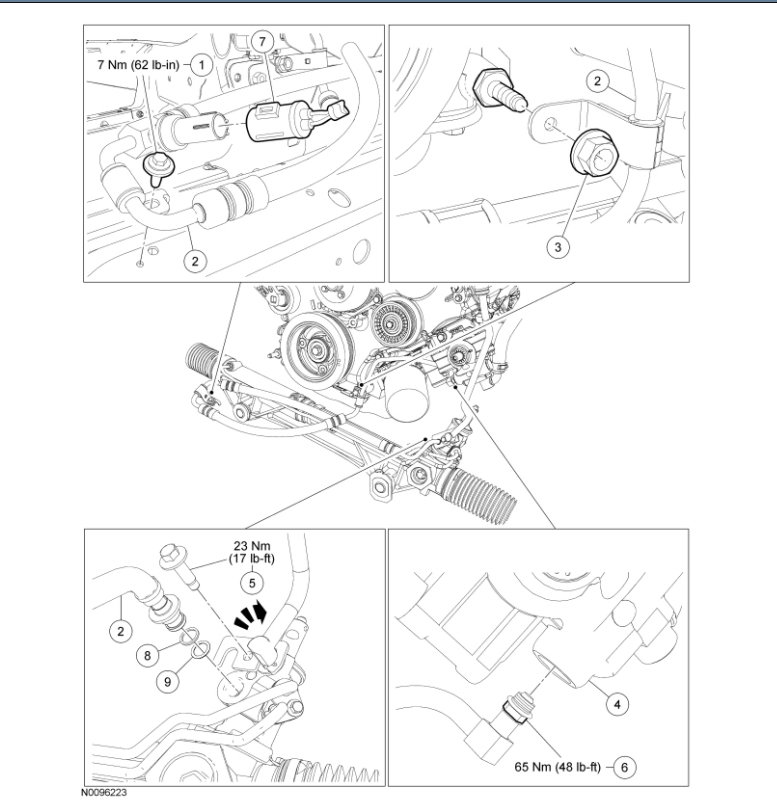 7 Nm (62 lb-in) 1

7

2

2

3

23 Nm (17 lb-ft)

5

2

8

9

4

65 Nm (48 lb-ft) 6

N0096223