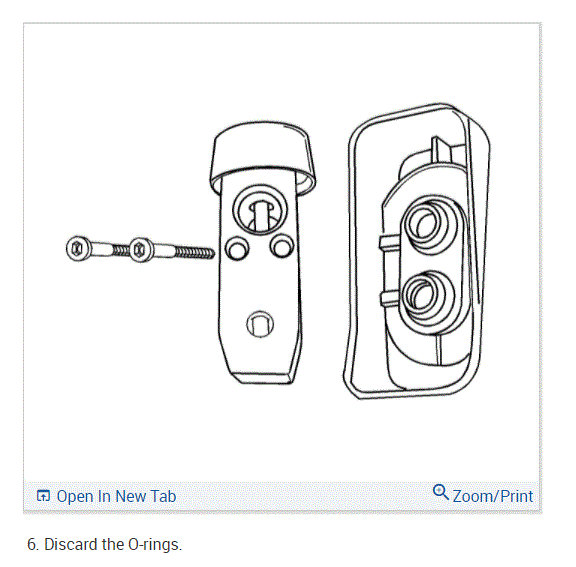 Open In New Tab

Zoom/Print

6. Discard the O-rings.