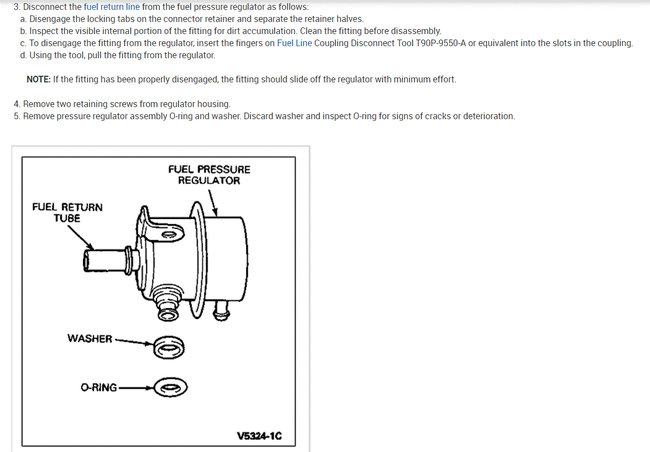 3. Disconnect the fuel return line from the fuel pressure regulator as follows:
a. Disengage the locking tabs on the connector retainer and separate the retainer halves.
b. Inspect the visible internal portion of the fitting for dirt accumulation. Clean the fitting before disassembly.
c. To disengage the fitting from the regulator, insert the fingers on Fuel Line Coupling Disconnect Tool T90P-9550-A or equivalent into the slots in the coupling.
d. Using the tool, pull the fitting from the regulator.

NOTE: If the fitting has been properly disengaged, the fitting should slide off the regulator with minimum effort.

4. Remove two retaining screws from regulator housing.
5. Remove pressure regulator assembly O-ring and washer. Discard washer and inspect O-ring for signs of cracks or deterioration.

FUEL PRESSURE REGULATOR

FUEL RETURN TUBE

WASHER

O-RING

V5324-1C