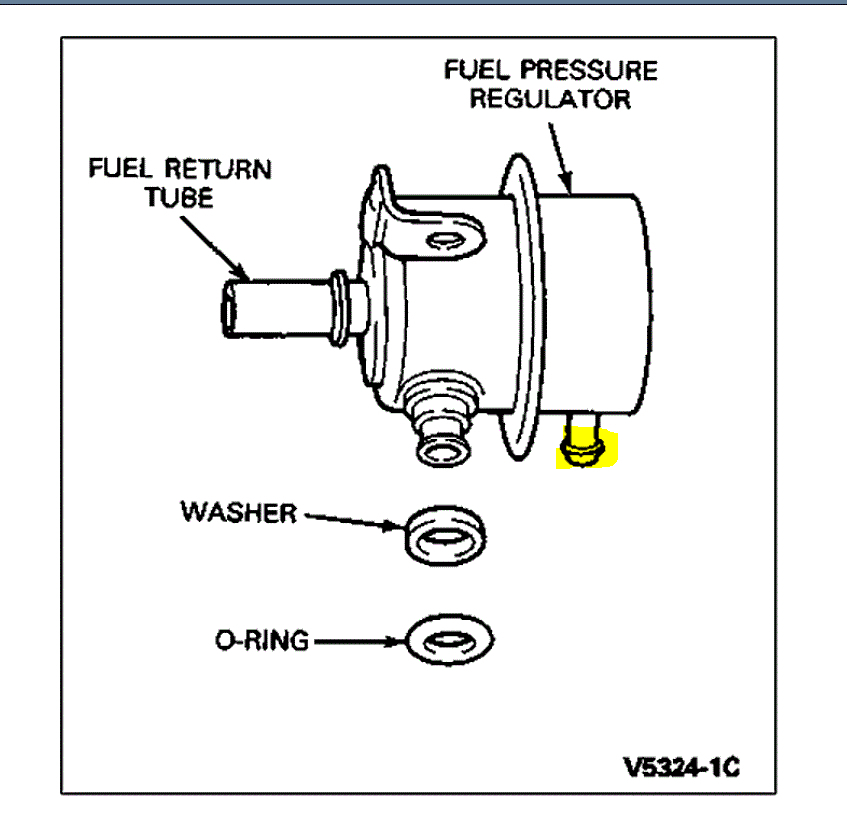 FUEL PRESSURE REGULATOR

FUEL RETURN TUBE

WASHER

O-RING

V5324-1C