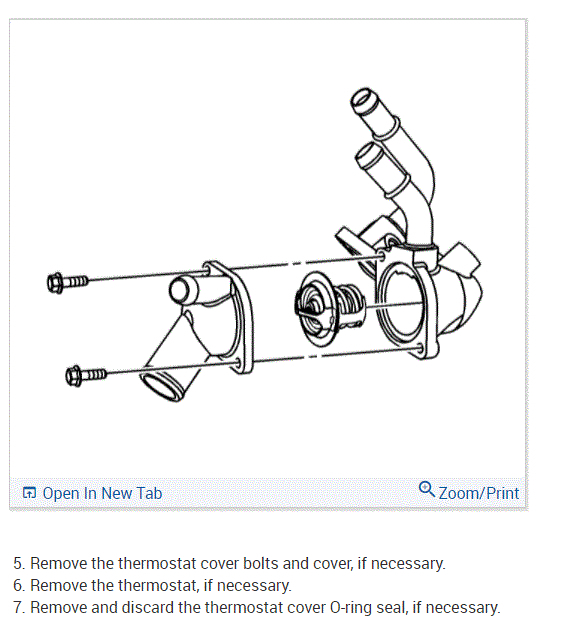 Open In New Tab
Zoom/Print

5. Remove the thermostat cover bolts and cover, if necessary.
6. Remove the thermostat, if necessary.
7. Remove and discard the thermostat cover O-ring seal, if necessary.