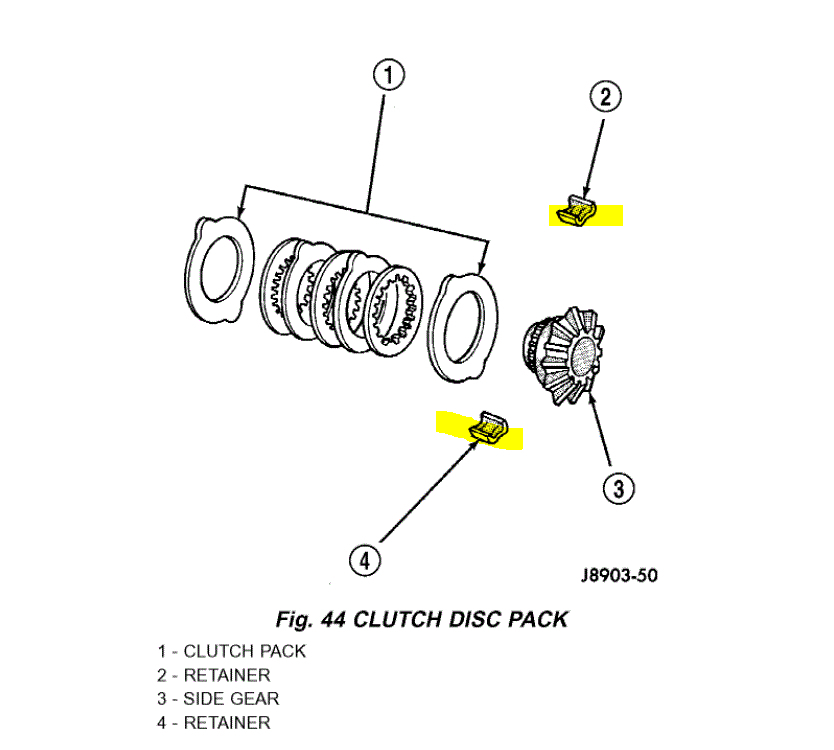 1

2

3

4

J8903-50

Fig. 44 CLUTCH DISC PACK

1 - CLUTCH PACK
2 - RETAINER
3 - SIDE GEAR
4 - RETAINER