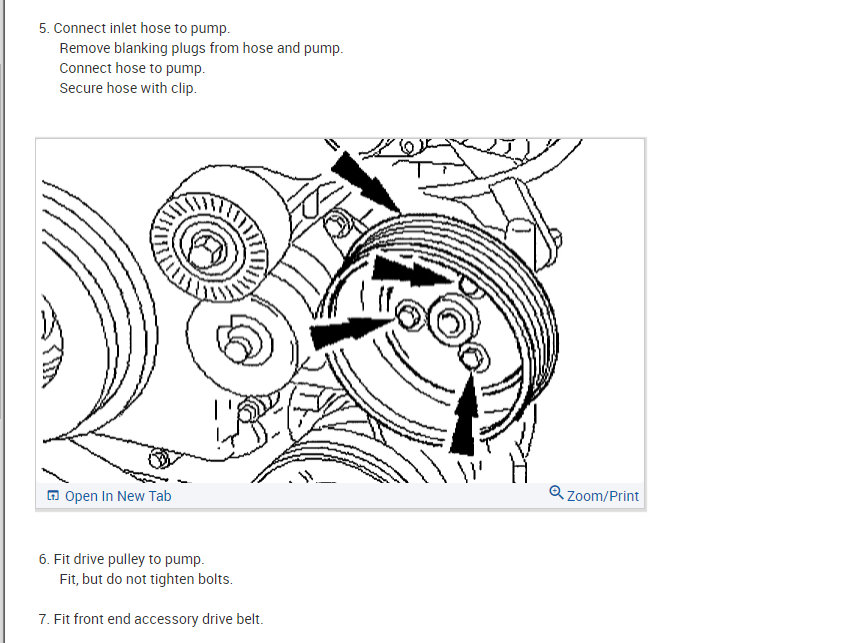 5. Connect inlet hose to pump.
Remove blanking plugs from hose and pump.
Connect hose to pump.
Secure hose with clip.

Open In New Tab

Zoom/Print

6. Fit drive pulley to pump.
Fit, but do not tighten bolts.

7. Fit front end accessory drive belt.