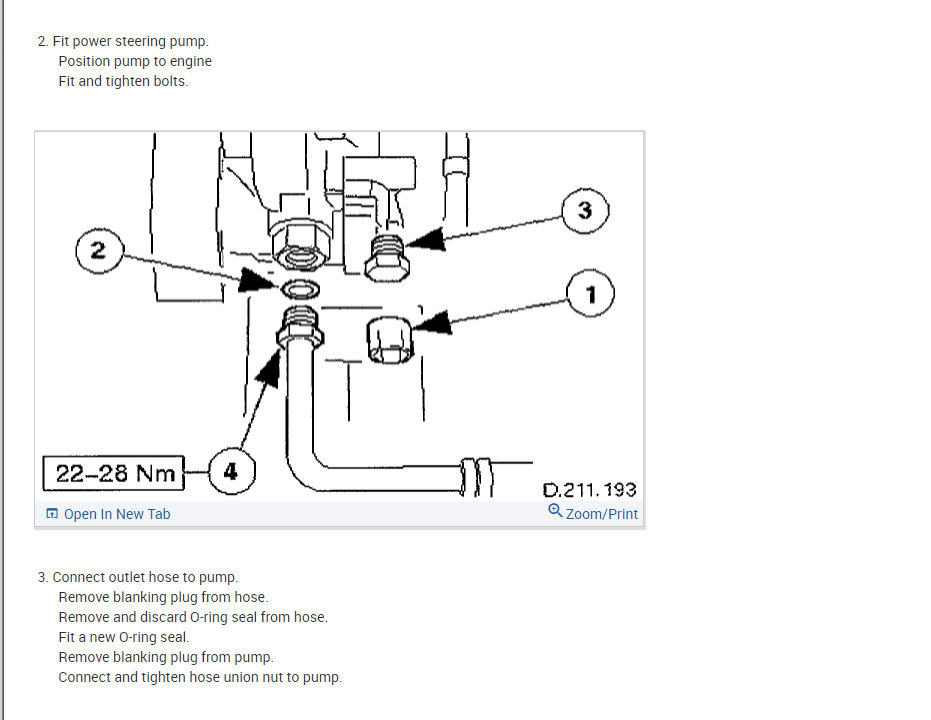 2. Fit power steering pump.
Position pump to engine
Fit and tighten bolts.

3
2
1
22–28 Nm
4
D.211.193
Open In New Tab
Zoom/Print

3. Connect outlet hose to pump.
Remove blanking plug from hose.
Remove and discard O-ring seal from hose.
Fit a new O-ring seal.
Remove blanking plug from pump.
Connect and tighten hose union nut to pump.