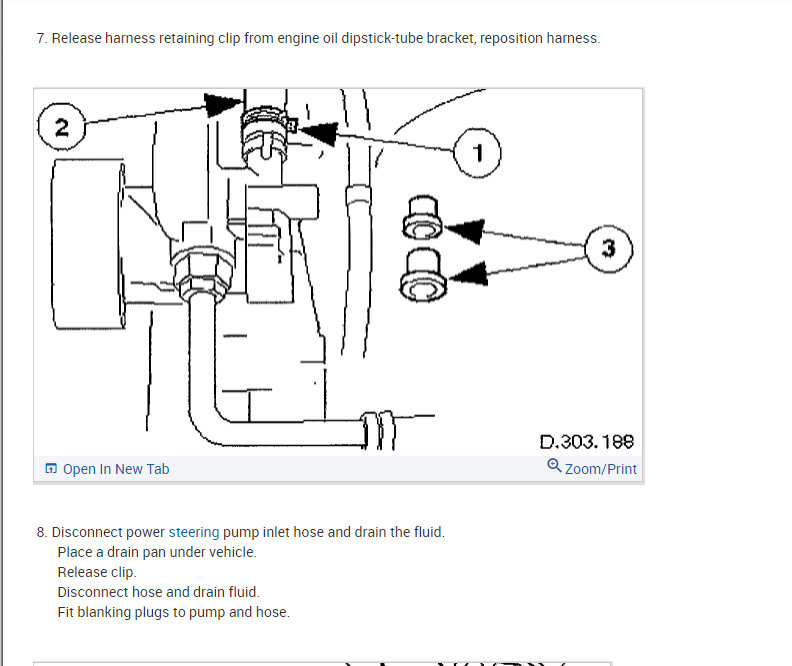 7. Release harness retaining clip from engine oil dipstick-tube bracket, reposition harness.

2

1

3

D.303.188

Open In New Tab

Zoom/Print

8. Disconnect power steering pump inlet hose and drain the fluid.
Place a drain pan under vehicle.
Release clip.
Disconnect hose and drain fluid.
Fit blanking plugs to pump and hose.