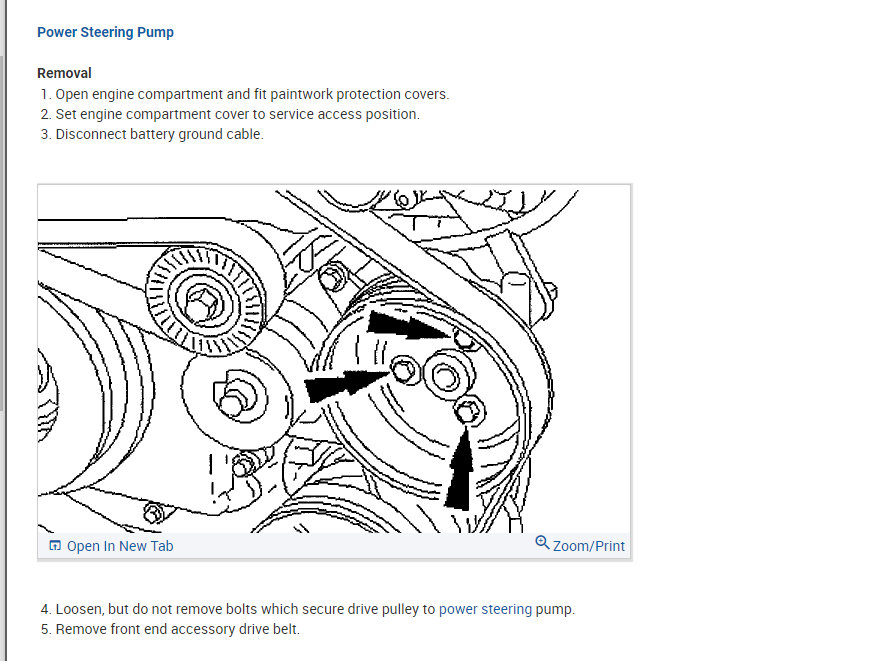 Power Steering Pump

Removal
1. Open engine compartment and fit paintwork protection covers.
2. Set engine compartment cover to service access position.
3. Disconnect battery ground cable.

Open In New Tab
Zoom/Print

4. Loosen, but do not remove bolts which secure drive pulley to power steering pump.
5. Remove front end accessory drive belt.