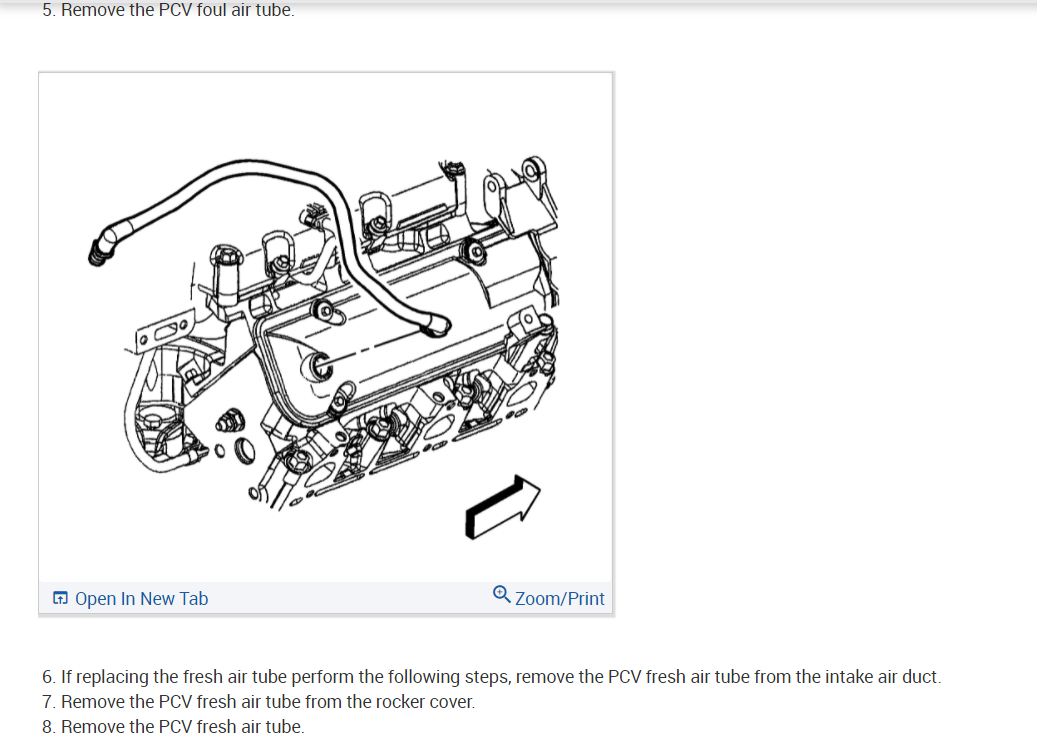 5. Remove the PCV foul air tube.

Open In New Tab

Zoom/Print

6. If replacing the fresh air tube perform the following steps, remove the PCV fresh air tube from the intake air duct.
7. Remove the PCV fresh air tube from the rocker cover.
8. Remove the PCV fresh air tube.