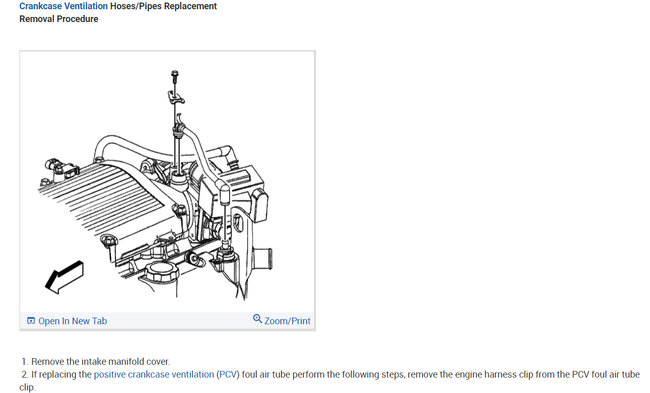 Crankcase Ventilation Hoses/Pipes Replacement
Removal Procedure

Open In New Tab
Zoom/Print

1. Remove the intake manifold cover.
2. If replacing the positive crankcase ventilation (PCV) foul air tube perform the following steps, remove the engine harness clip from the PCV foul air tube clip.