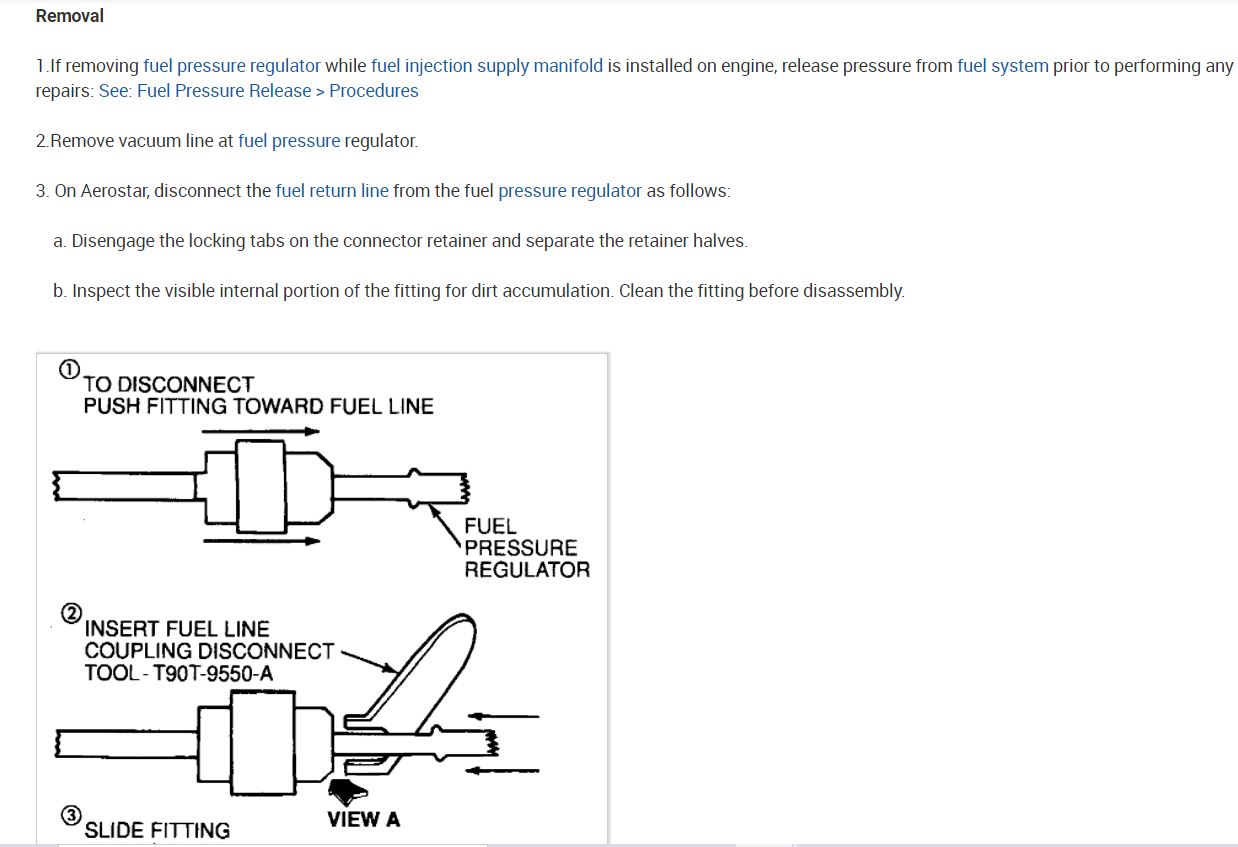 Removal

1.If removing fuel pressure regulator while fuel injection supply manifold is installed on engine, release pressure from fuel system prior to performing any repairs: See: Fuel Pressure Release > Procedures

2.Remove vacuum line at fuel pressure regulator.

3. On Aerostar, disconnect the fuel return line from the fuel pressure regulator as follows:

a. Disengage the locking tabs on the connector retainer and separate the retainer halves.

b. Inspect the visible internal portion of the fitting for dirt accumulation. Clean the fitting before disassembly.

① TO DISCONNECT PUSH FITTING TOWARD FUEL LINE

FUEL PRESSURE REGULATOR

② INSERT FUEL LINE COUPLING DISCONNECT TOOL - T90T-9550-A

VIEW A

③ SLIDE FITTING