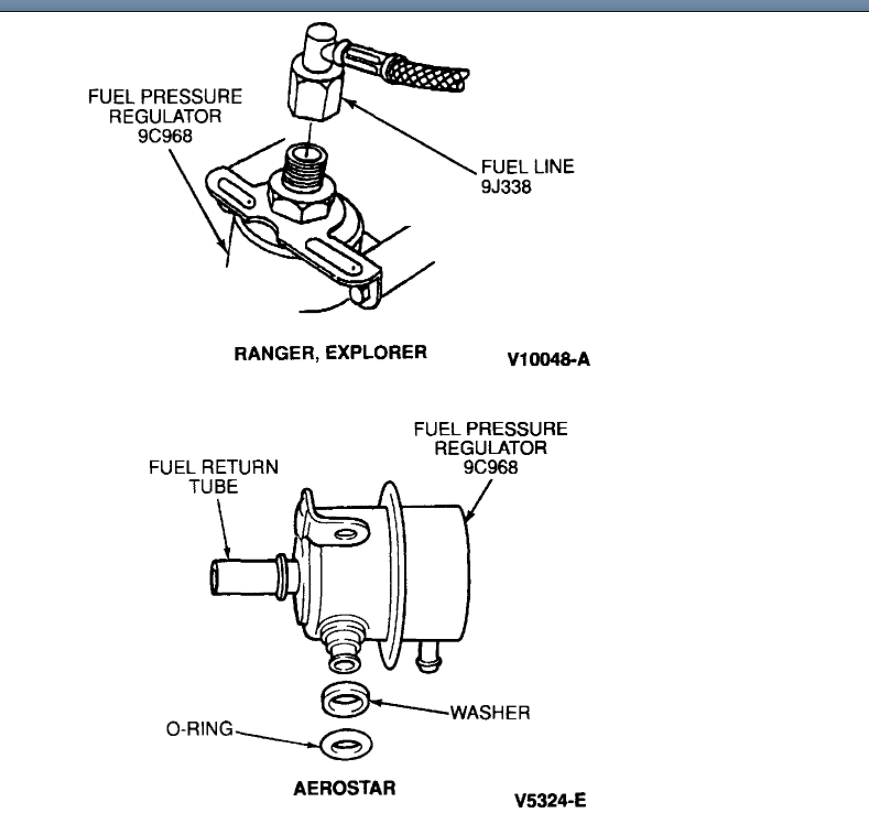 FUEL PRESSURE REGULATOR 9C968

FUEL LINE 9J338

RANGER, EXPLORER

V10048-A

FUEL PRESSURE REGULATOR 9C968

FUEL RETURN TUBE

WASHER

O-RING

AEROSTAR

V5324-E