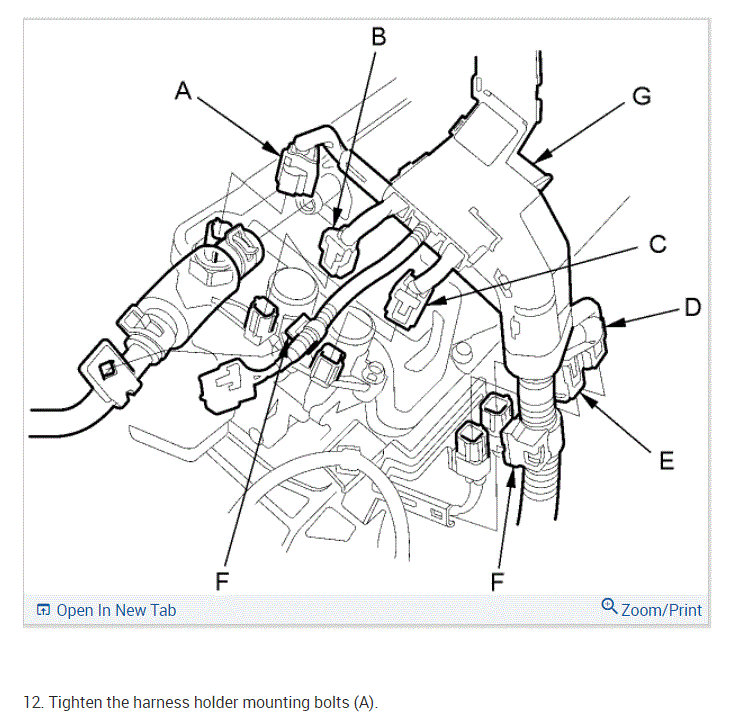 B

A

G

C

D

E

F

F

Open In New Tab

Zoom/Print

12. Tighten the harness holder mounting bolts (A).