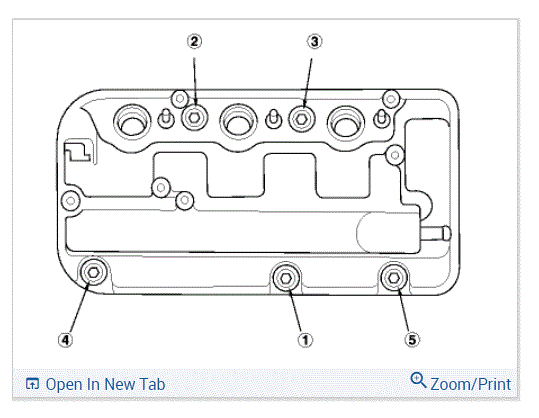 2
3
4
1
5
Open In New Tab
Zoom/Print